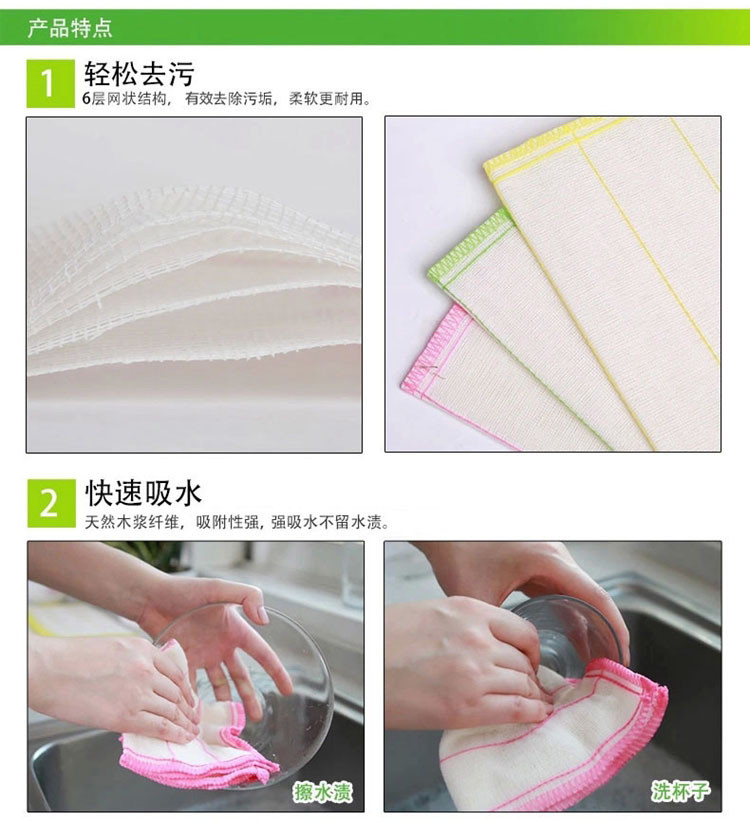 产品特点

1 轻松去污
6层网状结构，有效去除污垢，柔软更耐用。

2 快速吸水
天然木浆纤维，吸附性强，强吸水不留水渍。

擦水渍

洗杯子