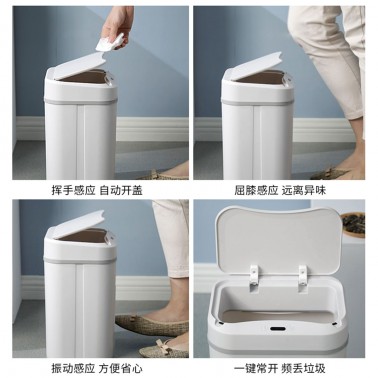 挥手感应 自动开盖

屈膝感应 远离异味

振动感应 方便省心

一键常开 频丢垃圾